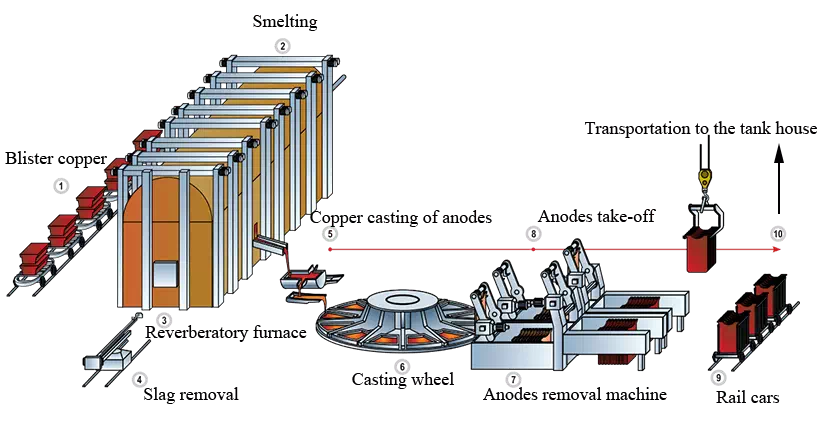 Smelting
2

Blister copper
1

Transportation to the tank house

Copper casting of anodes
5

Anodes take-off
8

10

3
Reverberatory furnace

4
Slag removal

6
Casting wheel

7
Anodes removal machine

9
Rail cars